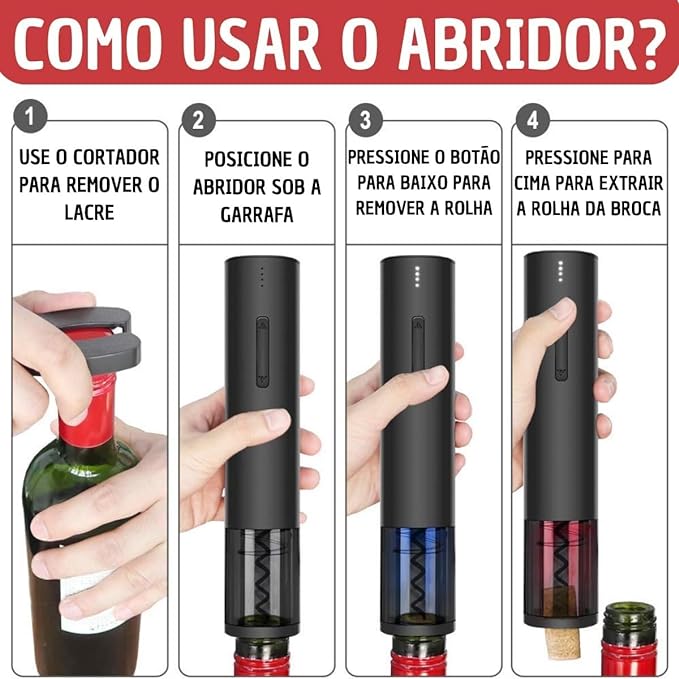 COMO USAR O ABRIDOR?

1
USE O CORTADOR PARA REMOVER O LACRE

2
POSICIONE O ABRIDOR SOB A GARRAFA

3
PRESSIONE O BOTÃO PARA BAIXO PARA REMOVER A ROLHA

4
PRESSIONE PARA CIMA PARA EXTRAIR A ROLHA DA BROCA